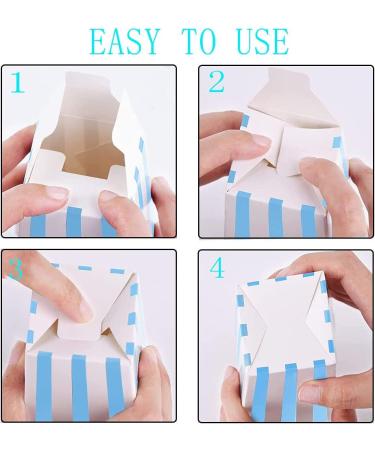 EASY TO USE

1

2

3

4