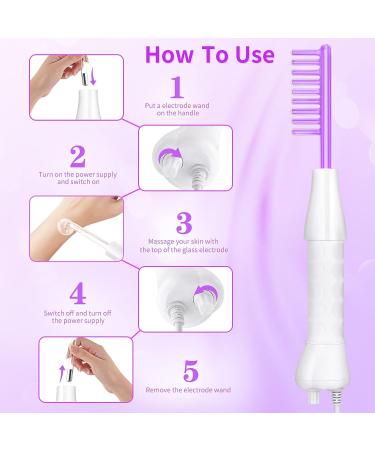 How To Use

1
Put a electrode wand on the handle

2
Turn on the power supply and switch on

3
Massage your skin with the top of the glass electrode

4
Switch off and turn off the power supply

5
Remove the electrode wand