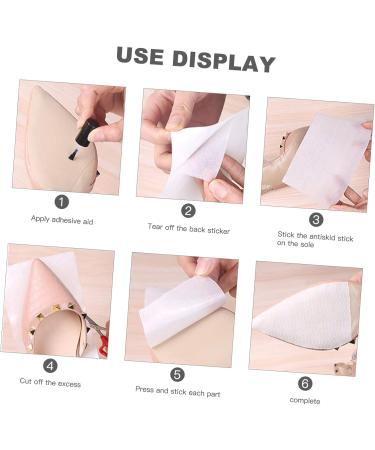 USE DISPLAY

1
Apply adhesive aid

2
Tear off the back sticker

3
Stick the antiskid stick on the sole

4
Cut off the excess

5
Press and stick each part

6
complete