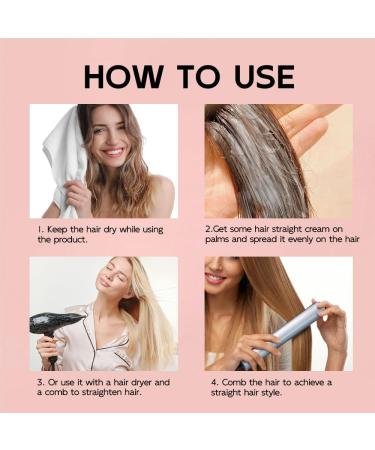 HOW TO USE

1. Keep the hair dry while using the product.

2.Get some hair straight cream on palms and spread it evenly on the hair

3. Or use it with a hair dryer and a comb to straighten hair.

4. Comb the hair to achieve a straight hair style.