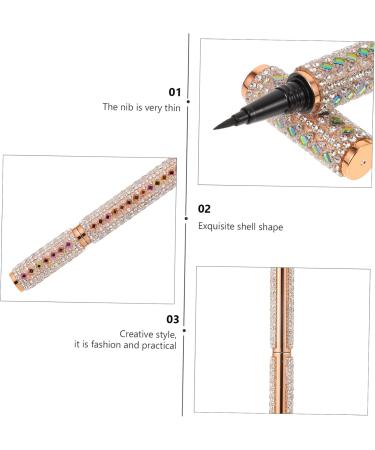 01
The nib is very thin

02
Exquisite shell shape

03
Creative style,
it is fashion and practical