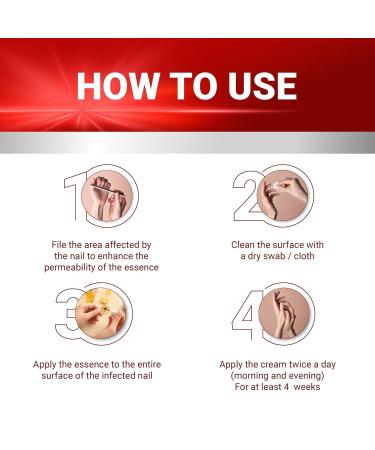 HOW TO USE

1

File the area affected by the nail to enhance the permeability of the essence

2

Clean the surface with a dry swab / cloth

3

Apply the essence to the entire surface of the infected nail

4

Apply the cream twice a day (morning and evening) For at least 4 weeks