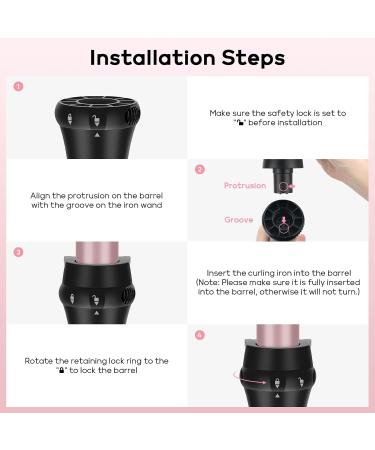 Installation Steps

1

Make sure the safety lock is set to "🔓" before installation

2

Protrusion

Groove

Align the protrusion on the barrel with the groove on the iron wand

3

Insert the curling iron into the barrel (Note: Please make sure it is fully inserted into the barrel, otherwise it will not turn.)

4

Rotate the retaining lock ring to the "🔒" to lock the barrel