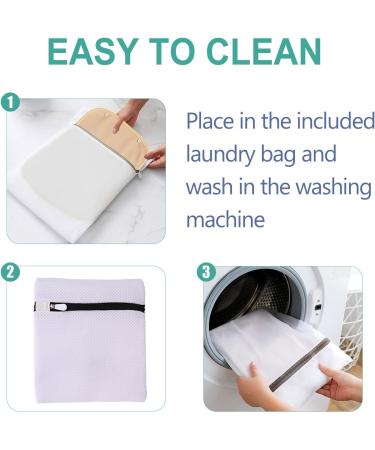 EASY TO CLEAN

1

Place in the included laundry bag and wash in the washing machine

2

3