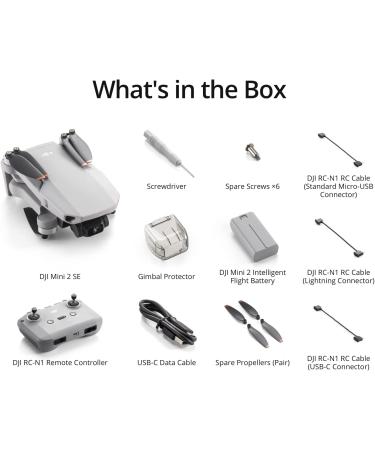 What's in the Box

Screwdriver

Spare Screws ×6

DJI RC-N1 RC Cable (Standard Micro-USB Connector)

DJI Mini 2 SE

Gimbal Protector

DJI Mini 2 Intelligent Flight Battery

DJI RC-N1 RC Cable (Lightning Connector)

DJI RC-N1 Remote Controller

USB-C Data Cable

Spare Propellers (Pair)

DJI RC-N1 RC Cable (USB-C Connector)