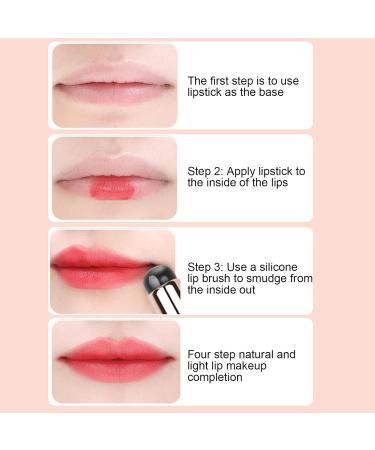 The first step is to use lipstick as the base

Step 2: Apply lipstick to the inside of the lips

Step 3: Use a silicone lip brush to smudge from the inside out

Four step natural and light lip makeup completion