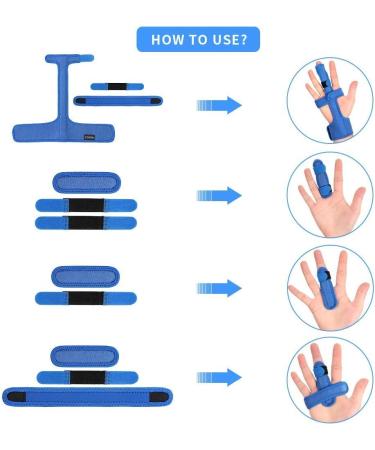 HOW TO USE?