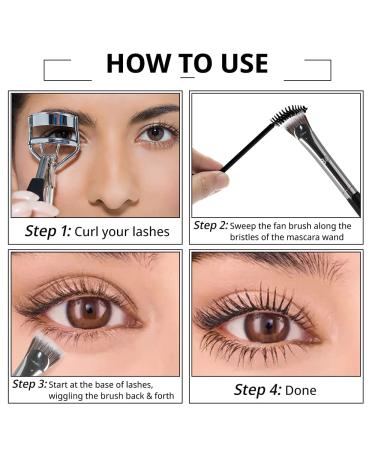 HOW TO USE

Step 1: Curl your lashes

Step 2: Sweep the fan brush along the bristles of the mascara wand

Step 3: Start at the base of lashes, wiggling the brush back & forth

Step 4: Done