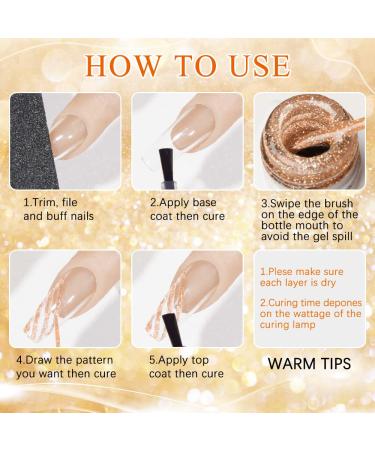 HOW TO USE

1.Trim, file and buff nails

2.Apply base coat then cure

3.Swipe the brush on the edge of the bottle mouth to avoid the gel spill

4.Draw the pattern you want then cure

5.Apply top coat then cure

1.Plese make sure each layer is dry

2.Curing time depones on the wattage of the curing lamp

WARM TIPS