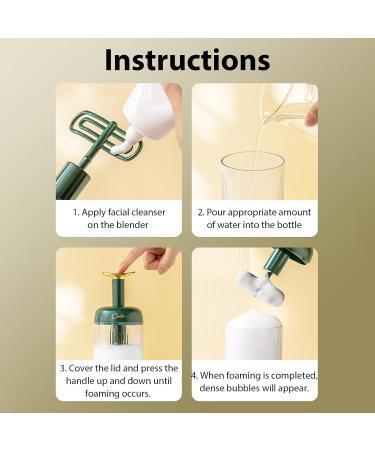 Instructions

1. Apply facial cleanser on the blender

2. Pour appropriate amount of water into the bottle

3. Cover the lid and press the handle up and down until foaming occurs.

4. When foaming is completed, dense bubbles will appear.