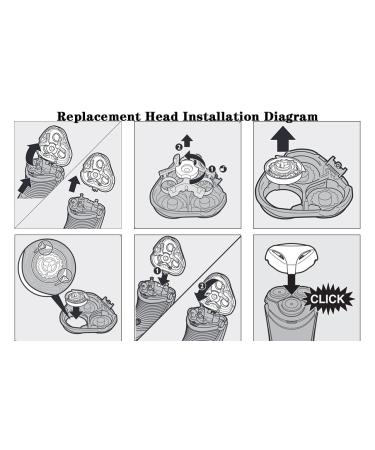 Replacement Head Installation Diagram

2

1

1

2

CLICK