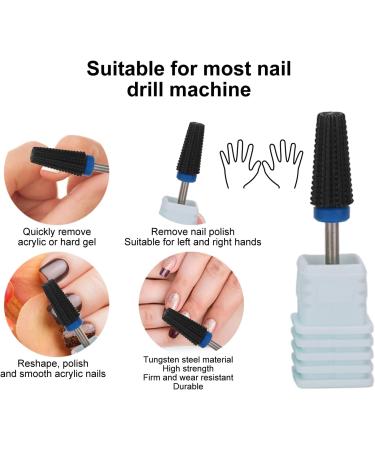 Suitable for most nail drill machine

Quickly remove acrylic or hard gel

Remove nail polish
Suitable for left and right hands

Reshape, polish and smooth acrylic nails

Tungsten steel material
High strength
Firm and wear resistant
Durable