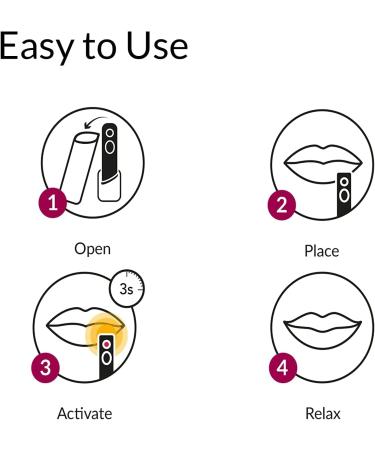 Easy to Use

1

Open

2

Place

3s

3

Activate

4

Relax