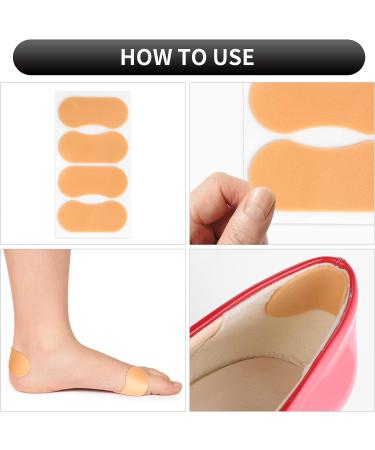 HOW TO USE