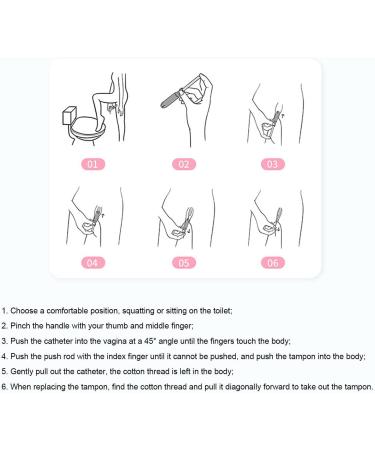 01

02

03

04

05

06

1. Choose a comfortable position, squatting or sitting on the toilet;

2. Pinch the handle with your thumb and middle finger;

3. Push the catheter into the vagina at a 45° angle until the fingers touch the body;

4. Push the push rod with the index finger until it cannot be pushed, and push the tampon into the body;

5. Gently pull out the catheter, the cotton thread is left in the body;

6. When replacing the tampon, find the cotton thread and pull it diagonally forward to take out the tampon.