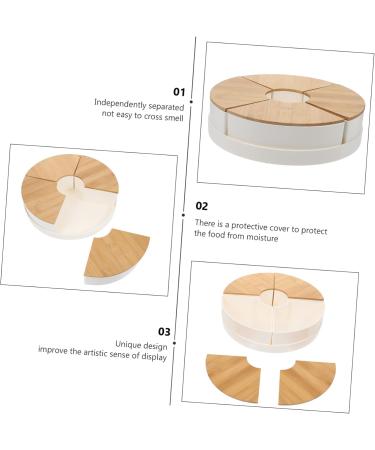 01
Independently separated
not easy to cross smell

02
There is a protective cover to protect
the food from moisture

03
Unique design
improve the artistic sense of display