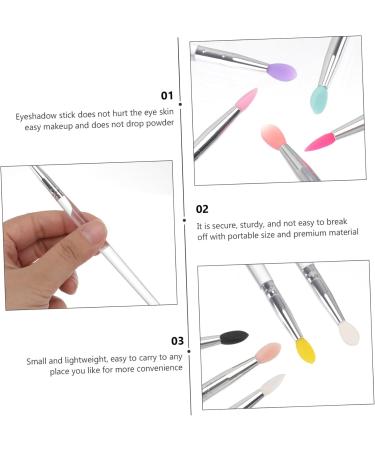 01
Eyeshadow stick does not hurt the eye skin easy makeup and does not drop powder

02
It is secure, sturdy, and not easy to break off with portable size and premium material

03
Small and lightweight, easy to carry to any place you like for more convenience