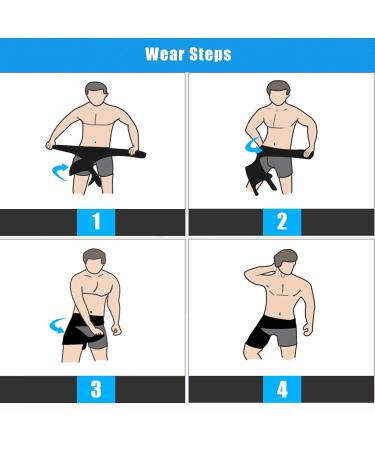 Wear Steps

1

2

3

4