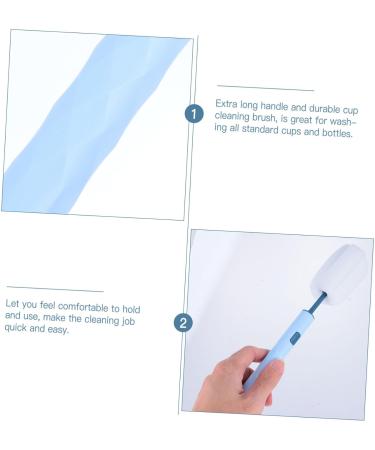 1

Extra long handle and durable cup cleaning brush, is great for washing all standard cups and bottles.

Let you feel comfortable to hold and use, make the cleaning job quick and easy.

2