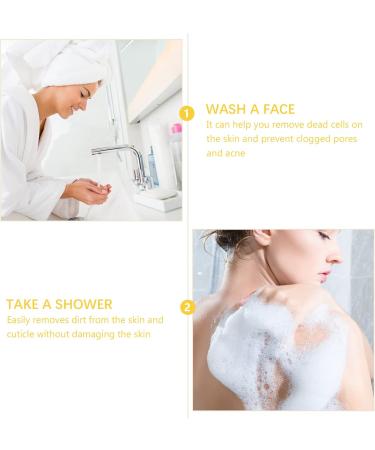 1

WASH A FACE

It can help you remove dead cells on the skin and prevent clogged pores and acne

TAKE A SHOWER

Easily removes dirt from the skin and cuticle without damaging the skin

2