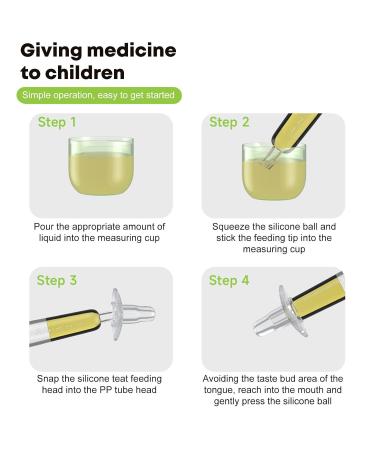 Giving medicine to children

Simple operation, easy to get started

Step 1

Pour the appropriate amount of liquid into the measuring cup

Step 2

Squeeze the silicone ball and stick the feeding tip into the measuring cup

Step 3

Snap the silicone teat feeding head into the PP tube head

Step 4

Avoiding the taste bud area of the tongue, reach into the mouth and gently press the silicone ball