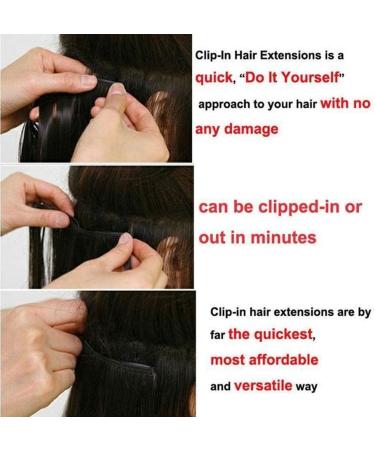 Clip-In Hair Extensions is a quick, “Do It Yourself” approach to your hair with no any damage

can be clipped-in or out in minutes

Clip-in hair extensions are by far the quickest, most affordable and versatile way