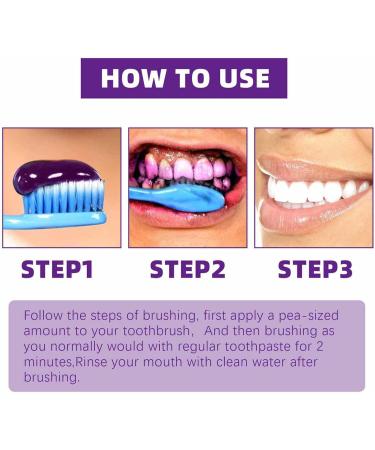 HOW TO USE

STEP1

STEP2

STEP3

Follow the steps of brushing, first apply a pea-sized amount to your toothbrush,  And then brushing as you normally would with regular toothpaste for 2 minutes,Rinse your mouth with clean water after brushing.