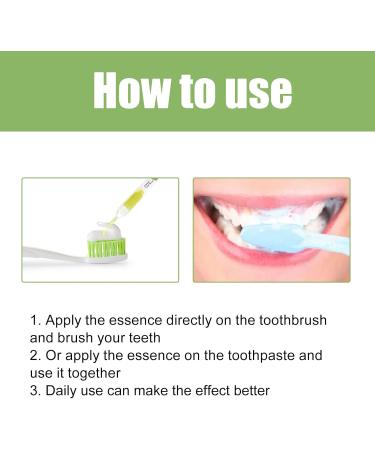 How to use

1. Apply the essence directly on the toothbrush and brush your teeth
2. Or apply the essence on the toothpaste and use it together
3. Daily use can make the effect better