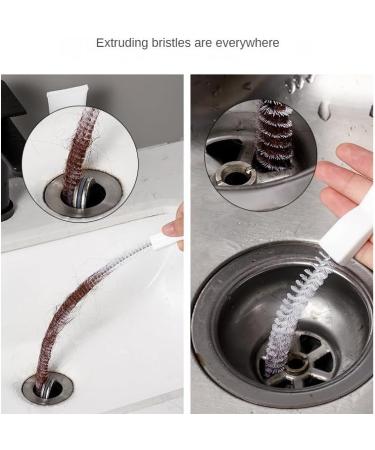 Extruding bristles are everywhere