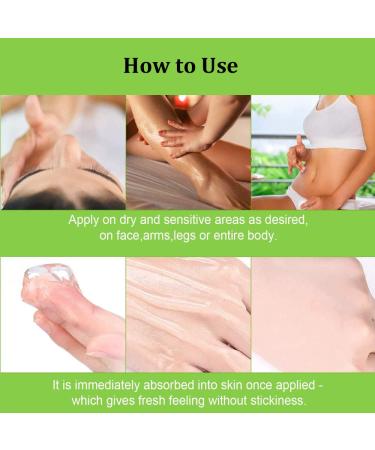 How to Use

Apply on dry and sensitive areas as desired, on face,arms,legs or entire body.

It is immediately absorbed into skin once applied - which gives fresh feeling without stickiness.