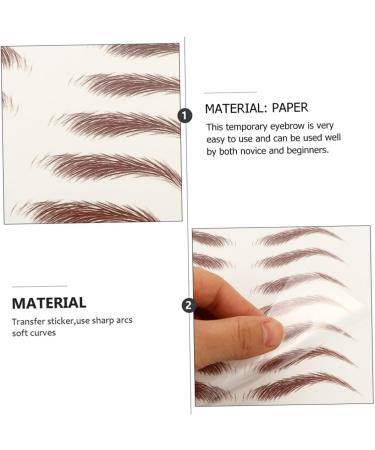 1

MATERIAL: PAPER

This temporary eyebrow is very easy to use and can be used well by both novice and beginners.

MATERIAL

Transfer sticker,use sharp arcs soft curves

2