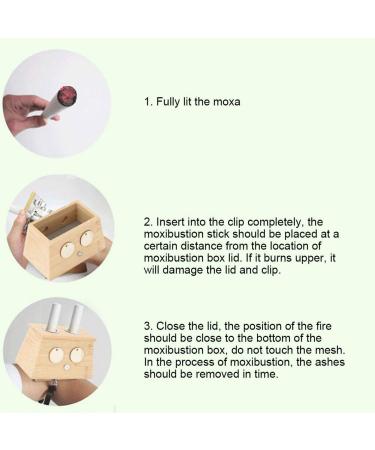 1. Fully lit the moxa

2. Insert into the clip completely, the moxibustion stick should be placed at a certain distance from the location of moxibustion box lid. If it burns upper, it will damage the lid and clip.

3. Close the lid, the position of the fire should be close to the bottom of the moxibustion box, do not touch the mesh. In the process of moxibustion, the ashes should be removed in time.