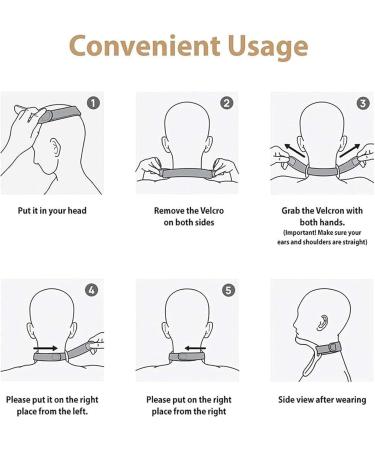 Convenient Usage

1

Put it in your head

2

Remove the Velcro on both sides

3

Grab the Velcron with both hands.
(Important! Make sure your ears and shoulders are straight)

4

Please put it on the right place from the left.

5

Please put on the right place from the right

Side view after wearing