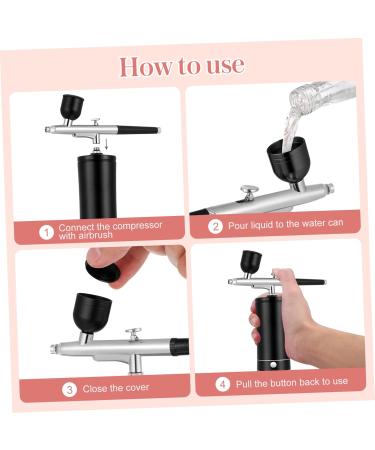 How to use

1 Connect the compressor with airbrush

2 Pour liquid to the water can

3 Close the cover

4 Pull the button back to use