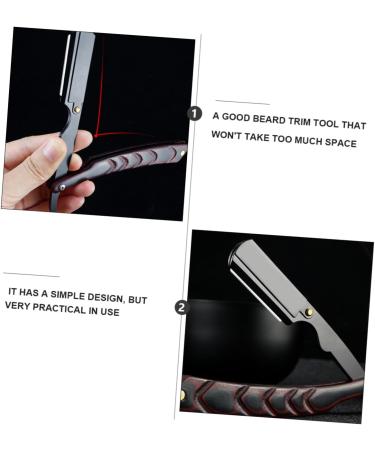 1

A GOOD BEARD TRIM TOOL THAT WON'T TAKE TOO MUCH SPACE

IT HAS A SIMPLE DESIGN, BUT VERY PRACTICAL IN USE

2