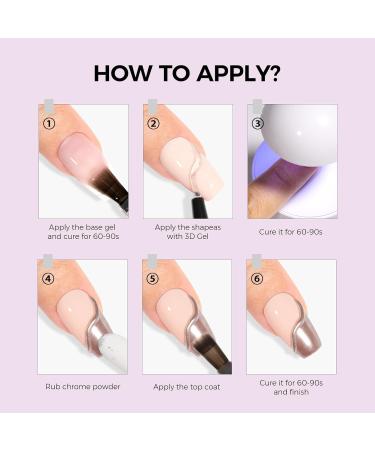 HOW TO APPLY?

①
Apply the base gel and cure for 60-90s

②
Apply the shapeas with 3D Gel

③
Cure it for 60-90s

④
Rub chrome powder

⑤
Apply the top coat

⑥
Cure it for 60-90s and finish