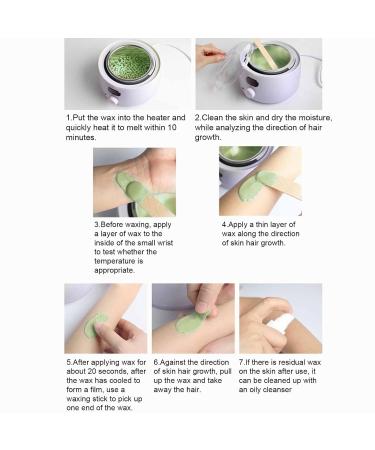 1.Put the wax into the heater and quickly heat it to melt within 10 minutes.

2.Clean the skin and dry the moisture, while analyzing the direction of hair growth.

3.Before waxing, apply a layer of wax to the inside of the small wrist to test whether the temperature is appropriate.

4.Apply a thin layer of wax along the direction of skin hair growth.

5.After applying wax for about 20 seconds, after the wax has cooled to form a film, use a waxing stick to pick up one end of the wax.

6.Against the direction of skin hair growth, pull up the wax and take away the hair.

7.If there is residual wax on the skin after use, it can be cleaned up with an oily cleanser