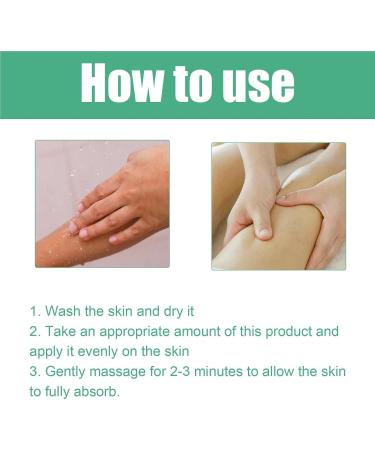 How to use

1. Wash the skin and dry it
2. Take an appropriate amount of this product and apply it evenly on the skin
3. Gently massage for 2-3 minutes to allow the skin to fully absorb.