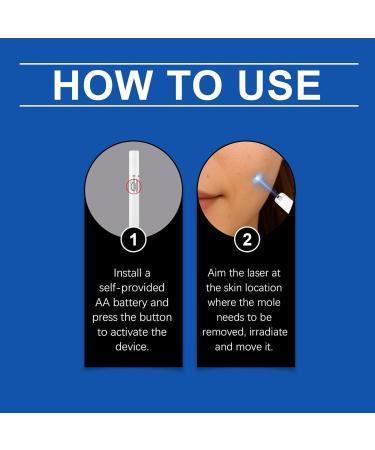 HOW TO USE

1

Install a self-provided AA battery and press the button to activate the device.

2

Aim the laser at the skin location where the mole needs to be removed, irradiate and move it.