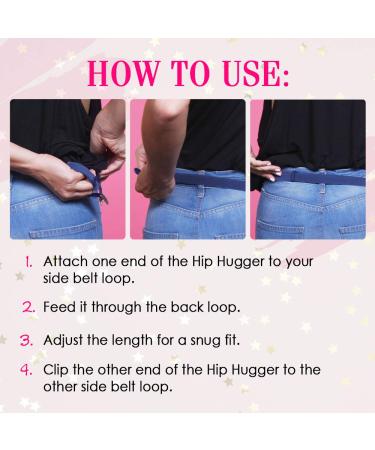 HOW TO USE:

1. Attach one end of the Hip Hugger to your side belt loop.

2. Feed it through the back loop.

3. Adjust the length for a snug fit.

4. Clip the other end of the Hip Hugger to the other side belt loop.