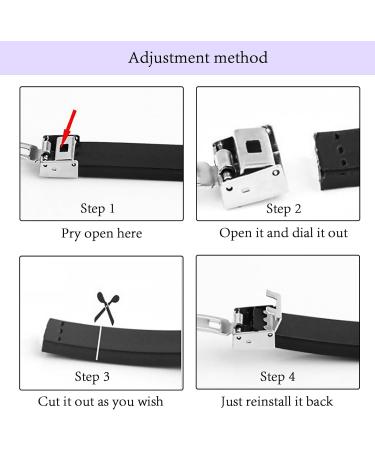 Adjustment method

Step 1

Pry open here

Step 2

Open it and dial it out

Step 3

Cut it out as you wish

Step 4

Just reinstall it back