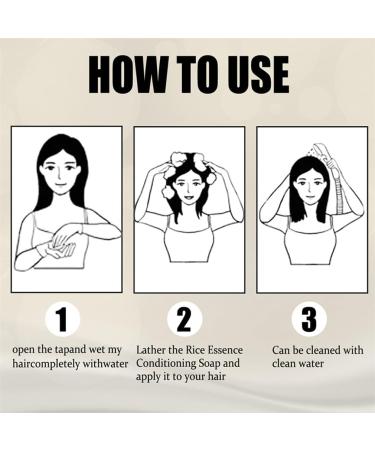 HOW TO USE

1

open the tapand wet my haircompletely withwater

2

Lather the Rice Essence Conditioning Soap and apply it to your hair

3

Can be cleaned with clean water