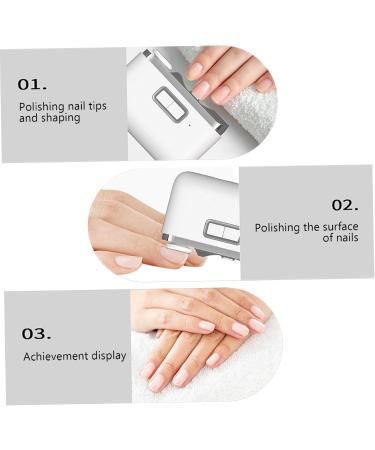 01.
Polishing nail tips and shaping

02.
Polishing the surface of nails

03.
Achievement display