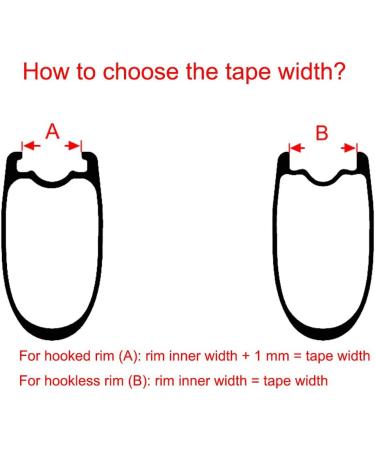 How to choose the tape width?

A

B

For hooked rim (A): rim inner width + 1 mm = tape width

For hookless rim (B): rim inner width = tape width