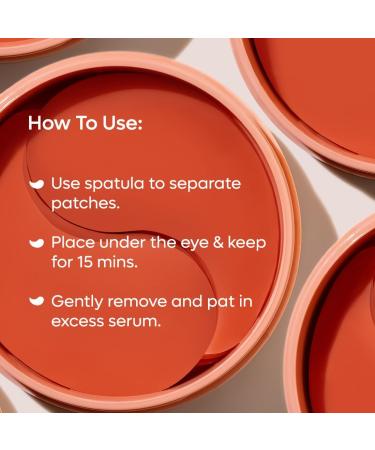 How To Use:

Use spatula to separate patches.

Place under the eye & keep for 15 mins.

Gently remove and pat in excess serum.