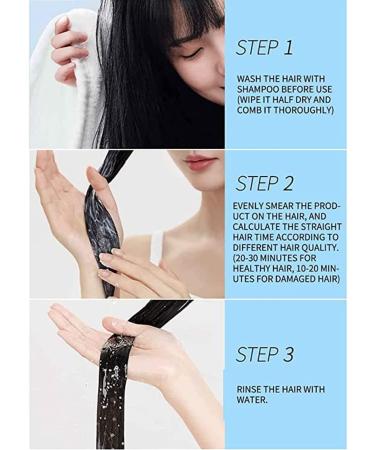 STEP 1

WASH THE HAIR WITH SHAMPOO BEFORE USE (WIPE IT HALF DRY AND COMB IT THOROUGHLY)

STEP 2

EVENLY SMEAR THE PRODUCT ON THE HAIR, AND CALCULATE THE STRAIGHT HAIR TIME ACCORDING TO DIFFERENT HAIR QUALITY. (20-30 MINUTES FOR HEALTHY HAIR, 10-20 MINUTES FOR DAMAGED HAIR)

STEP 3

RINSE THE HAIR WITH WATER.