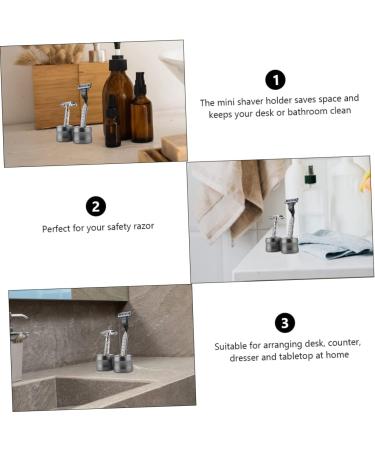 1

The mini shaver holder saves space and keeps your desk or bathroom clean

2

Perfect for your safety razor

3

Suitable for arranging desk, counter, dresser and tabletop at home