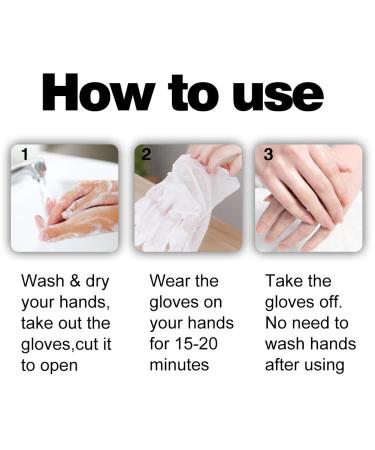 How to use

1

Wash & dry your hands, take out the gloves,cut it to open

2

Wear the gloves on your hands for 15-20 minutes

3

Take the gloves off. No need to wash hands after using