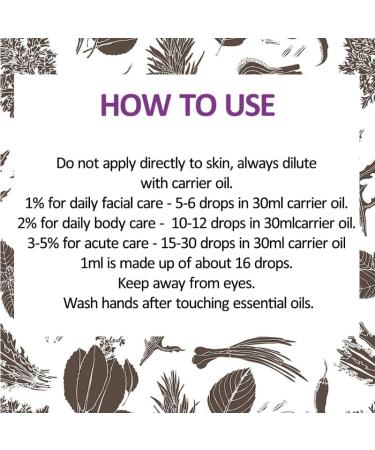 HOW TO USE

Do not apply directly to skin, always dilute with carrier oil.
1% for daily facial care - 5-6 drops in 30ml carrier oil.
2% for daily body care - 10-12 drops in 30mlcarrier oil.
3-5% for acute care - 15-30 drops in 30ml carrier oil
1ml is made up of about 16 drops.
Keep away from eyes.
Wash hands after touching essential oils.