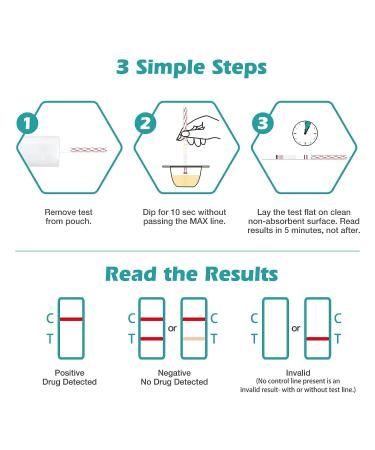 3 Simple Steps

1

Remove test from pouch.

2

Dip for 10 sec without passing the MAX line.

3

Lay the test flat on clean non-absorbent surface. Read results in 5 minutes, not after.

Read the Results

C
T

Positive
Drug Detected

C
T
or
C
T

Negative
No Drug Detected

C
T
or
C
T

Invalid
(No control line present is an invalid result- with or without test line.)